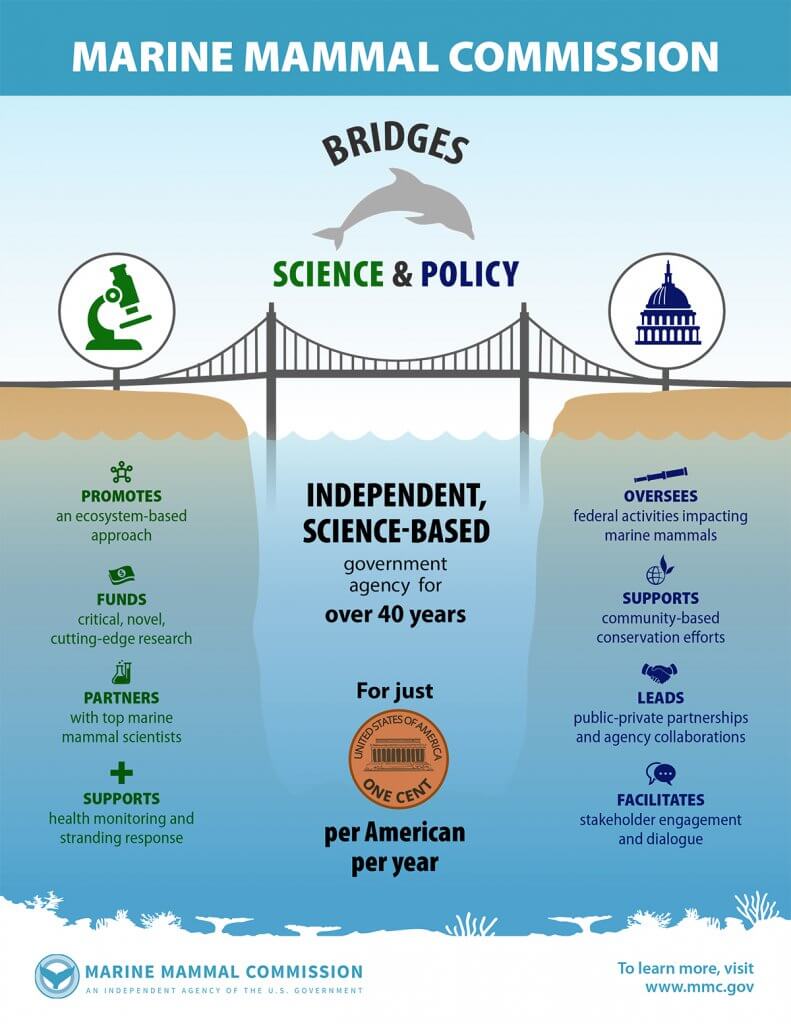 MARINE MAMMAL COMMISSION

BRIDGES

SCIENCE & POLICY

PROMOTES
an ecosystem-based approach

FUNDS
critical, novel, cutting-edge research

PARTNERS
with top marine mammal scientists

SUPPORTS
health monitoring and stranding response

INDEPENDENT, SCIENCE-BASED
government agency for
over 40 years

For just

UNITED STATES OF AMERICA
ONE CENT

per American per year

OVERSEES
federal activities impacting marine mammals

SUPPORTS
community-based conservation efforts

LEADS
public-private partnerships and agency collaborations

FACILITATES
stakeholder engagement and dialogue

MARINE MAMMAL COMMISSION
AN INDEPENDENT AGENCY OF THE U.S. GOVERNMENT

To learn more, visit
www.mmc.gov